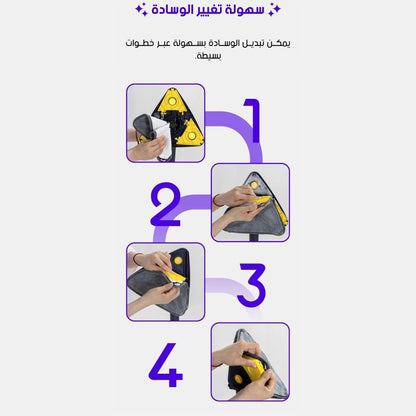 سهولة تغيير الوسادة

يمكن تبديل الوسادة بسهولة عبر خطوات بسيطة.

1

2

3

4