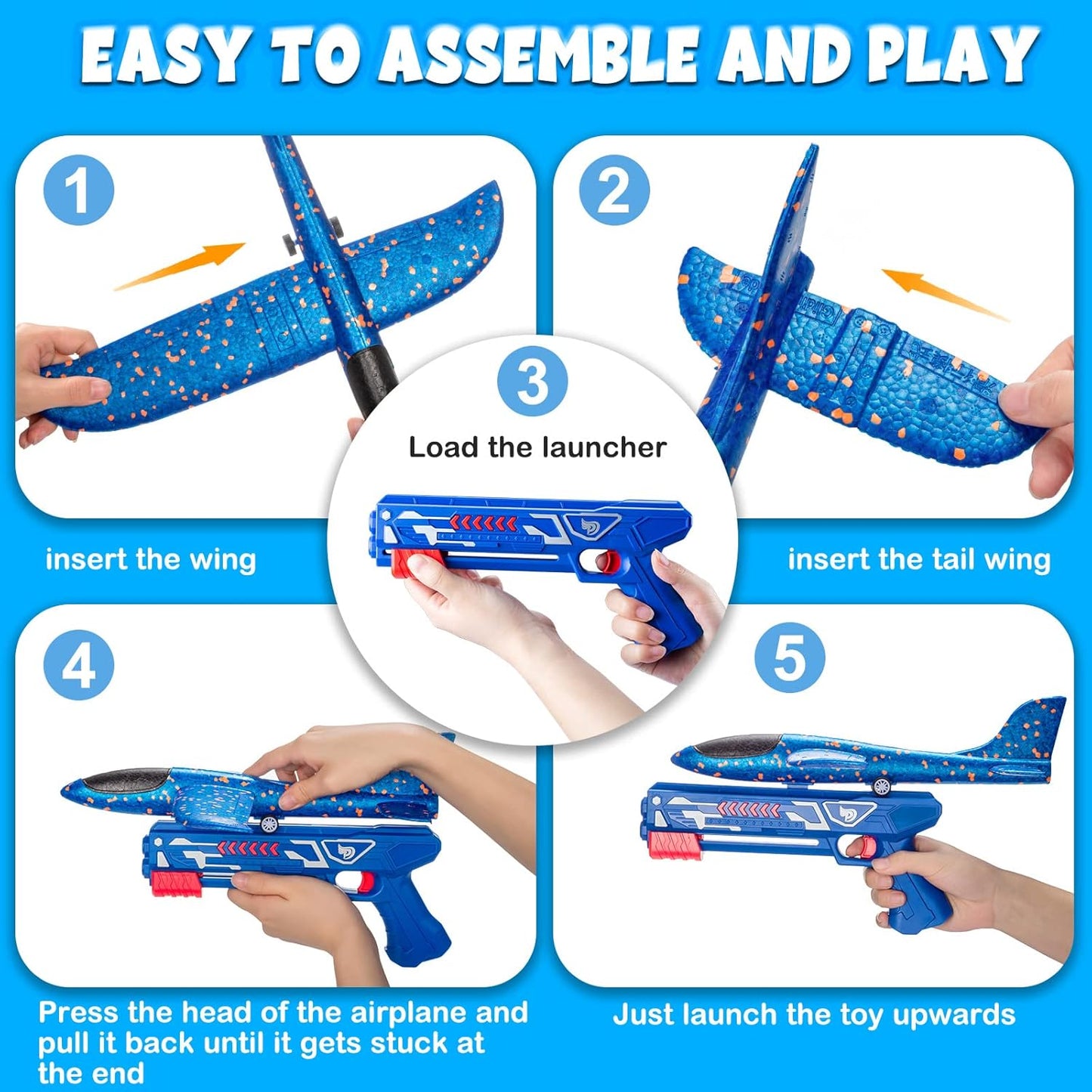 EASY TO ASSEMBLE AND PLAY

1

insert the wing

2

insert the tail wing

3

Load the launcher

4

Press the head of the airplane and pull it back until it gets stuck at the end

5

Just launch the toy upwards