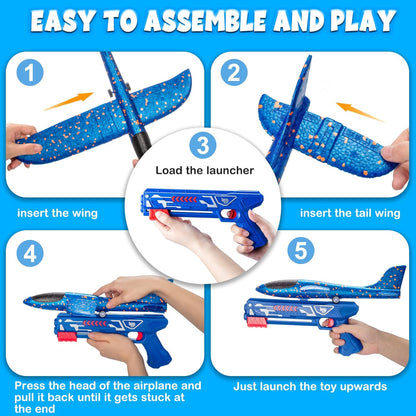 EASY TO ASSEMBLE AND PLAY

1

insert the wing

2

insert the tail wing

3

Load the launcher

4

Press the head of the airplane and pull it back until it gets stuck at the end

5

Just launch the toy upwards